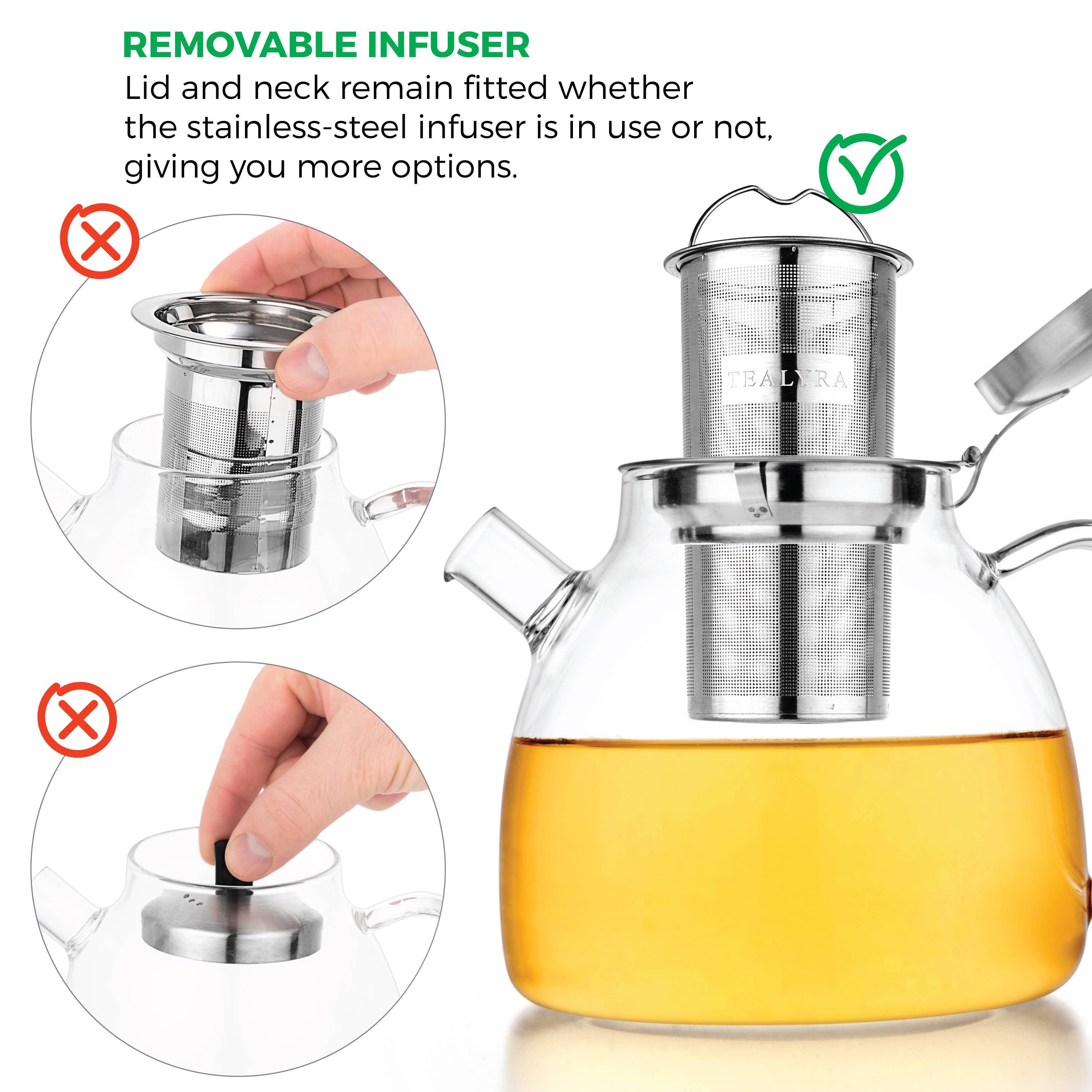 REMOVABLE INFUSER

Lid and neck remain fitted whether the stainless-steel infuser is in use or not, giving you more options.

TEALYRA